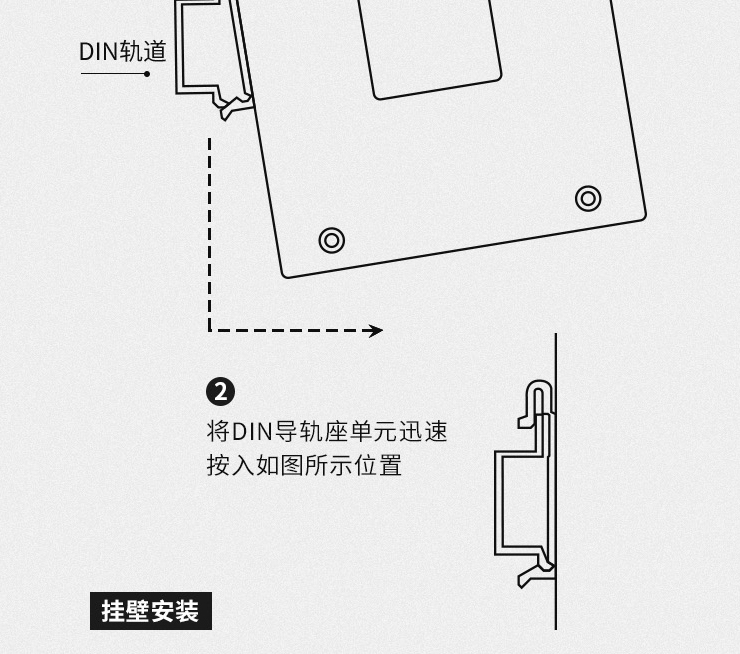 DIN轨道

2
将DIN导轨座单元迅速按入如图所示位置

挂壁安装